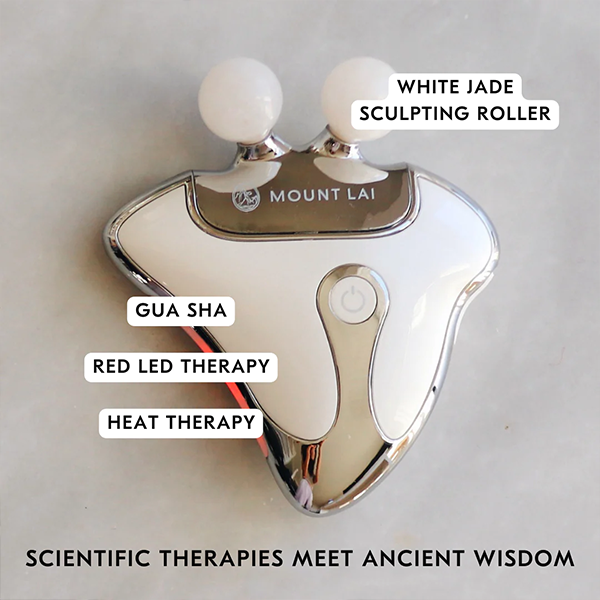 WHITE JADE
SCULPTING ROLLER

MOUNT LAI

GUA SHA

RED LED THERAPY

HEAT THERAPY

SCIENTIFIC THERAPIES MEET ANCIENT WISDOM