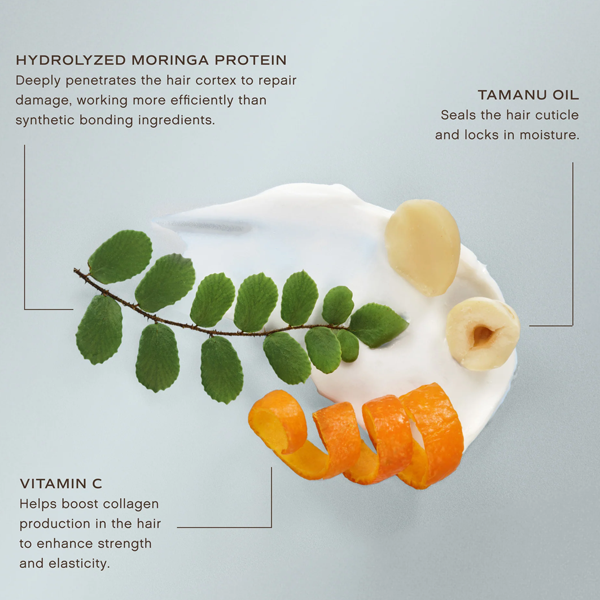 HYDROLYZED MORINGA PROTEIN
Deeply penetrates the hair cortex to repair damage, working more efficiently than synthetic bonding ingredients.

TAMANU OIL
Seals the hair cuticle and locks in moisture.

VITAMIN C
Helps boost collagen production in the hair to enhance strength and elasticity.