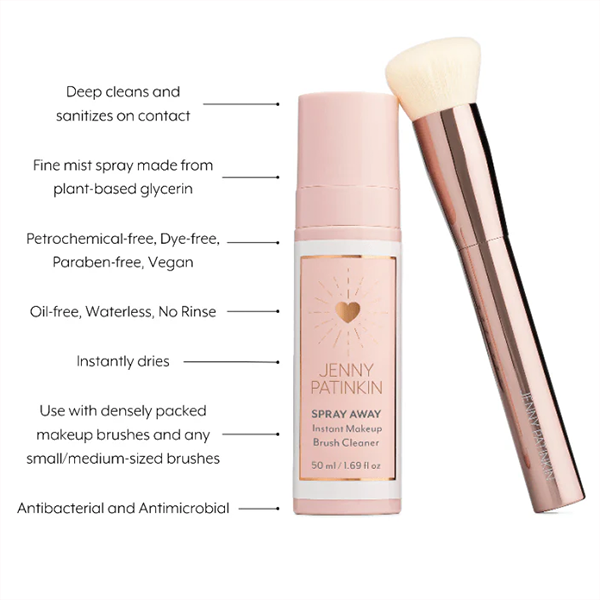 Deep cleans and sanitizes on contact

Fine mist spray made from plant-based glycerin

Petrochemical-free, Dye-free, Paraben-free, Vegan

Oil-free, Waterless, No Rinse

Instantly dries

Use with densely packed makeup brushes and any small/medium-sized brushes

Antibacterial and Antimicrobial

JENNY PATINKIN

SPRAY AWAY
Instant Makeup Brush Cleaner

50 ml / 1.69 fl oz

JENNY PATINKIN