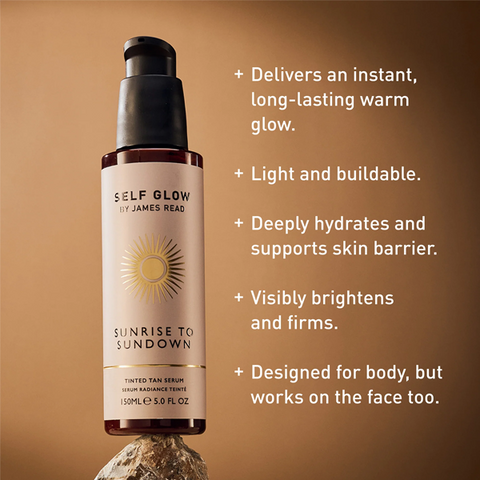 SELF GLOW
BY JAMES READ

SUNRISE TO
SUNDOWN

TINTED TAN SERUM
SERUM RADIANCE TEINTÉ
150ML ℮ 5.0 FL OZ

+ Delivers an instant, long-lasting warm glow.

+ Light and buildable.

+ Deeply hydrates and supports skin barrier.

+ Visibly brightens and firms.

+ Designed for body, but works on the face too.