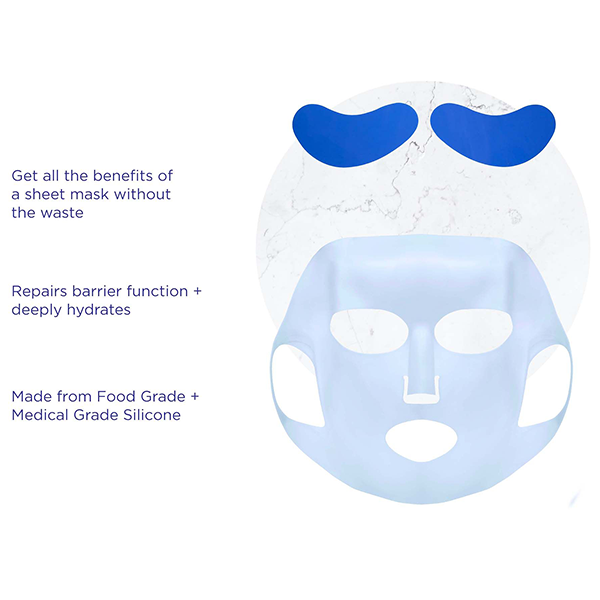 Get all the benefits of a sheet mask without the waste

Repairs barrier function + deeply hydrates

Made from Food Grade + Medical Grade Silicone