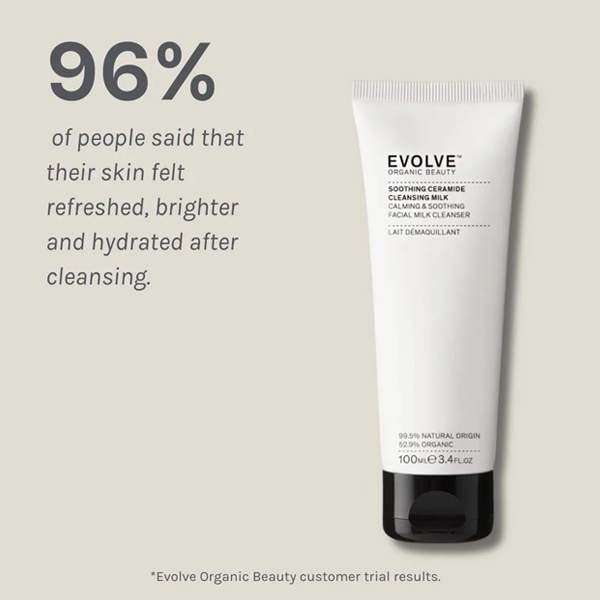 96%

of people said that their skin felt refreshed, brighter and hydrated after cleansing.

EVOLVE™
ORGANIC BEAUTY

SOOTHING CERAMIDE CLEANSING MILK
CALMING & SOOTHING FACIAL MILK CLEANSER

LAIT DÉMAQUILLANT

99.5% NATURAL ORIGIN
52.9% ORGANIC

100ML ℮ 3.4FL.OZ

*Evolve Organic Beauty customer trial results.