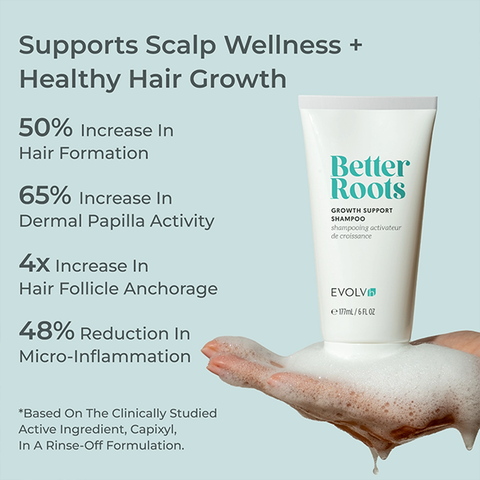 Supports Scalp Wellness + Healthy Hair Growth

50% Increase In Hair Formation

65% Increase In Dermal Papilla Activity

4x Increase In Hair Follicle Anchorage

48% Reduction In Micro-Inflammation

*Based On The Clinically Studied Active Ingredient, Capixyl, In A Rinse-Off Formulation.

Better Roots

GROWTH SUPPORT SHAMPOO
shampooing activateur de croissance

EVOLVh

℮ 177mL / 6 FL OZ