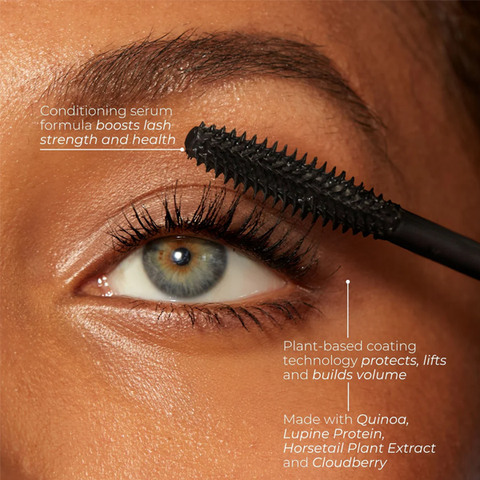 Conditioning serum formula boosts lash strength and health

Plant-based coating technology protects, lifts and builds volume

Made with Quinoa, Lupine Protein, Horsetail Plant Extract and Cloudberry