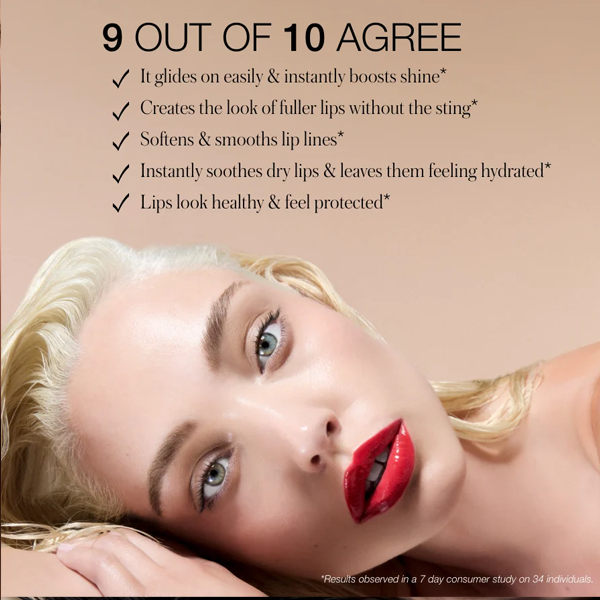 9 OUT OF 10 AGREE

✓ It glides on easily & instantly boosts shine*
✓ Creates the look of fuller lips without the sting*
✓ Softens & smooths lip lines*
✓ Instantly soothes dry lips & leaves them feeling hydrated*
✓ Lips look healthy & feel protected*

*Results observed in a 7 day consumer study on 34 individuals.