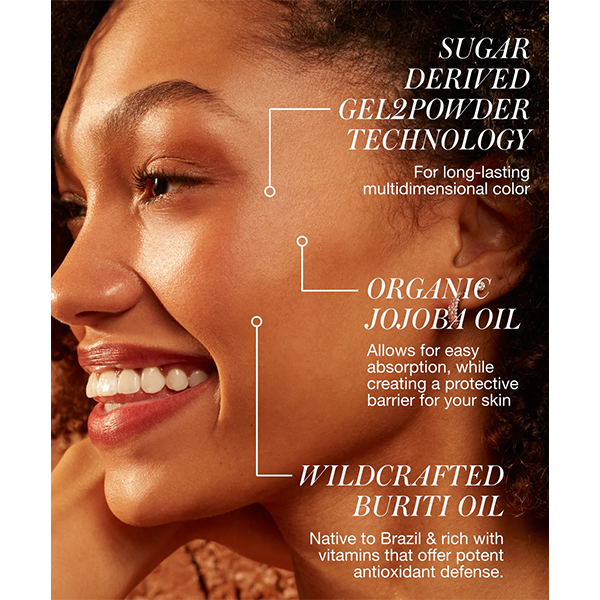 SUGAR DERIVED GEL2POWDER TECHNOLOGY

For long-lasting multidimensional color

ORGANIC JOJOBA OIL

Allows for easy absorption, while creating a protective barrier for your skin

WILDCRAFTED BURITI OIL

Native to Brazil & rich with vitamins that offer potent antioxidant defense.