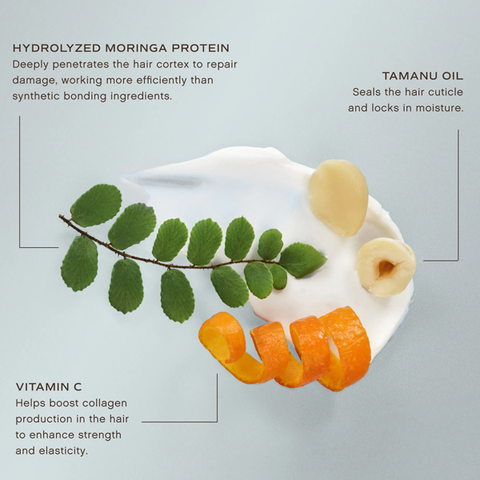 HYDROLYZED MORINGA PROTEIN
Deeply penetrates the hair cortex to repair damage, working more efficiently than synthetic bonding ingredients.

TAMANU OIL
Seals the hair cuticle and locks in moisture.

VITAMIN C
Helps boost collagen production in the hair to enhance strength and elasticity.